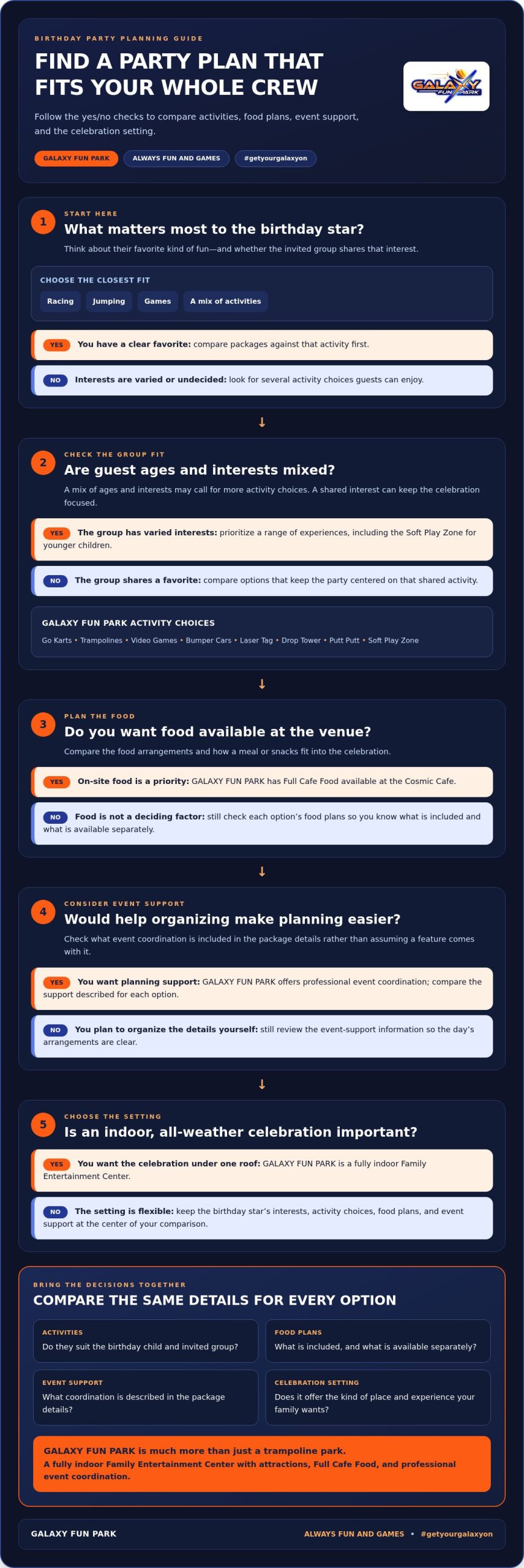 BIRTHDAY PARTY PLANNING GUIDE

FIND A PARTY PLAN THAT FITS YOUR WHOLE CREW

Follow the yes/no checks to compare activities, food plans, event support, and the celebration setting.

GALAXY FUN PARK
ALWAYS FUN AND GAMES
#getyourgalaxyon

GALAXY FUN PARK

1

START HERE

What matters most to the birthday star?

Think about their favorite kind of fun—and whether the invited group shares that interest.

CHOOSE THE CLOSEST FIT

Racing
Jumping
Games
A mix of activities

YES You have a clear favorite: compare packages against that activity first.

NO Interests are varied or undecided: look for several activity choices guests can enjoy.

↓

2

CHECK THE GROUP FIT

Are guest ages and interests mixed?

A mix of ages and interests may call for more activity choices. A shared interest can keep the celebration focused.

YES The group has varied interests: prioritize a range of experiences, including the Soft Play Zone for younger children.

NO The group shares a favorite: compare options that keep the party centered on that shared activity.

GALAXY FUN PARK ACTIVITY CHOICES

Go Karts • Trampolines • Video Games • Bumper Cars • Laser Tag • Drop Tower • Putt Putt • Soft Play Zone

↓

3

PLAN THE FOOD

Do you want food available at the venue?

Compare the food arrangements and how a meal or snacks fit into the celebration.

YES On-site food is a priority: GALAXY FUN PARK has Full Cafe Food available at the Cosmic Cafe.

NO Food is not a deciding factor: still check each option's food plans so you know what is included and what is available separately.

↓

4

CONSIDER EVENT SUPPORT

Would help organizing make planning easier?

Check what event coordination is included in the package details rather than assuming a feature comes with it.

YES You want planning support: GALAXY FUN PARK offers professional event coordination; compare the support described for each option.

NO You plan to organize the details yourself: still review the event-support information so the day's arrangements are clear.

↓

5

CHOOSE THE SETTING

Is an indoor, all-weather celebration important?

YES You want the celebration under one roof: GALAXY FUN PARK is a fully indoor Family Entertainment Center.

NO The setting is flexible: keep the birthday star's interests, activity choices, food plans, and event support at the center of your comparison.

BRING THE DECISIONS TOGETHER

COMPARE THE SAME DETAILS FOR EVERY OPTION

ACTIVITIES
Do they suit the birthday child and invited group?

FOOD PLANS
What is included, and what is available separately?

EVENT SUPPORT
What coordination is described in the package details?

CELEBRATION SETTING
Does it offer the kind of place and experience your family wants?

GALAXY FUN PARK is much more than just a trampoline park.
A fully indoor Family Entertainment Center with attractions, Full Cafe Food, and professional event coordination.

GALAXY FUN PARK

ALWAYS FUN AND GAMES • #getyourgalaxyon